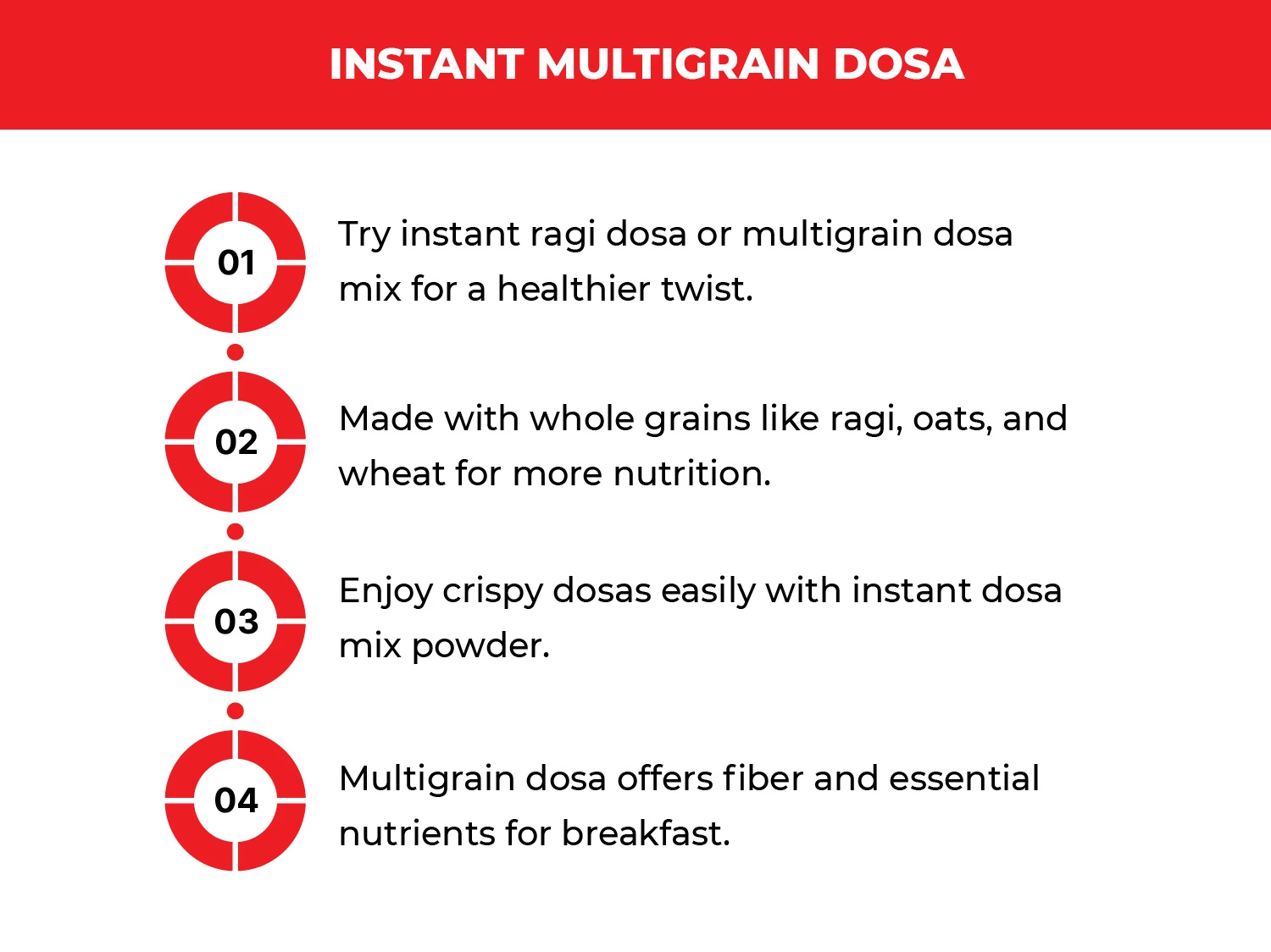 INSTANT MULTIGRAIN DOSA

01

Try instant ragi dosa or multigrain dosa mix for a healthier twist.

02

Made with whole grains like ragi, oats, and wheat for more nutrition.

03

Enjoy crispy dosas easily with instant dosa mix powder.

04

Multigrain dosa offers fiber and essential nutrients for breakfast.